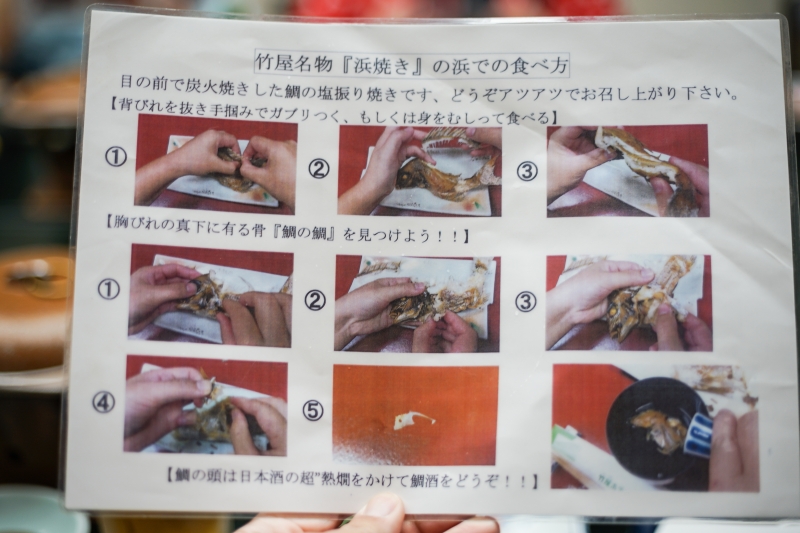 竹屋名物『浜焼き』の浜での食べ方

目の前で炭火焼きした鯛の塩振り焼きです、どうぞアツアツでお召し上がり下さい。

【背びれを抜き手掴みでガブリつく、もしくは身をむしって食べる】

①

②

③

【胸びれの真下に有る骨『鯛の鯛』を見つけよう！！】

①

②

③

④

⑤

【鯛の頭は日本酒の超"熱燗をかけて鯛酒をどうぞ！！】